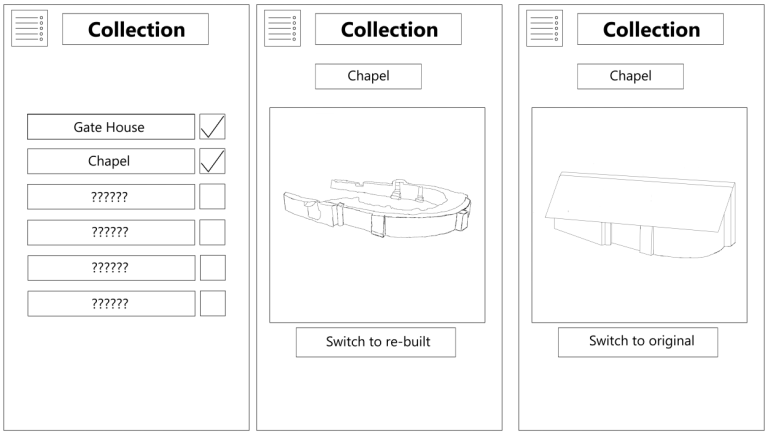 Collection

Gate House

Chapel

??????

??????

??????

??????

Collection

Chapel

Switch to re-built

Collection

Chapel

Switch to original