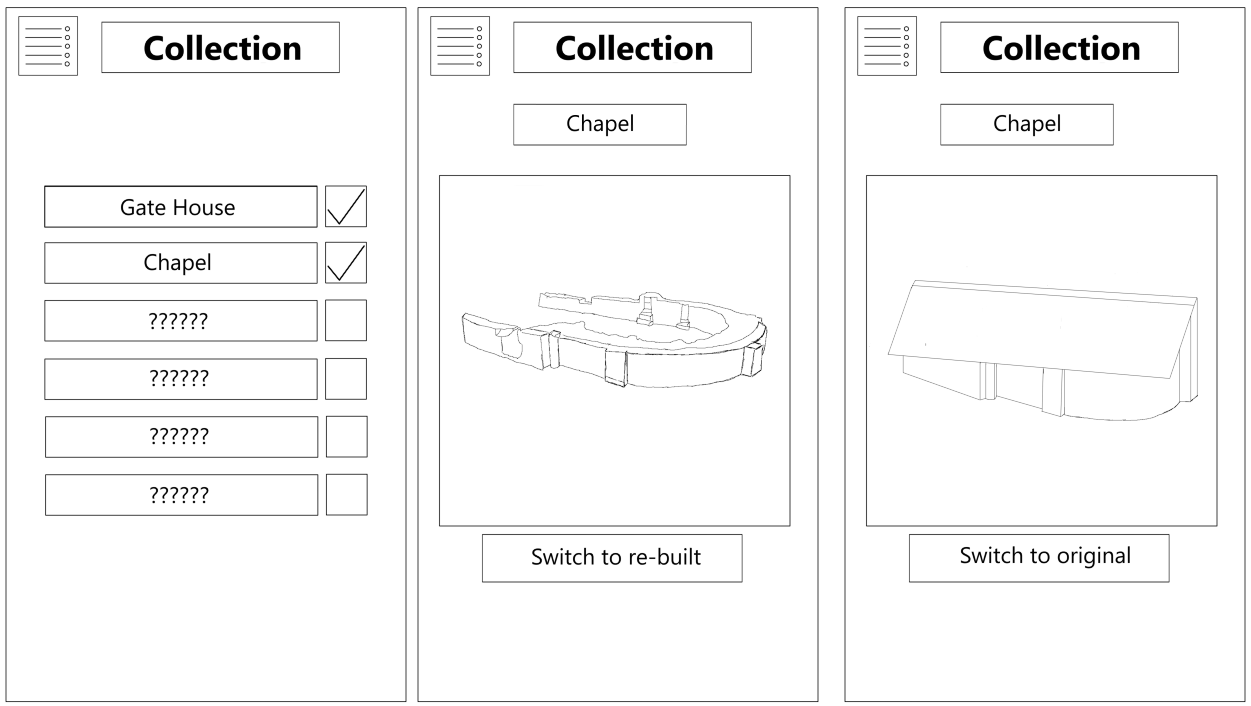 Collection

Gate House

Chapel

??????

??????

??????

??????

Collection

Chapel

Switch to re-built

Collection

Chapel

Switch to original